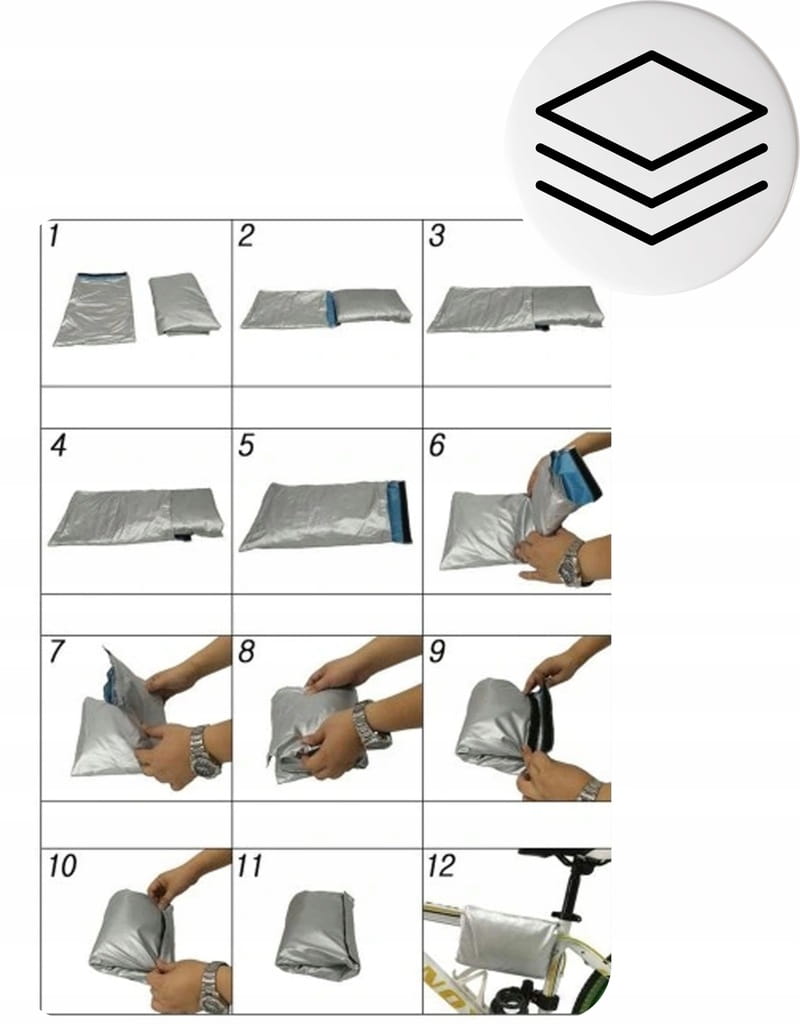 1 2 3

4 5 6

7 8 9

10 11 12